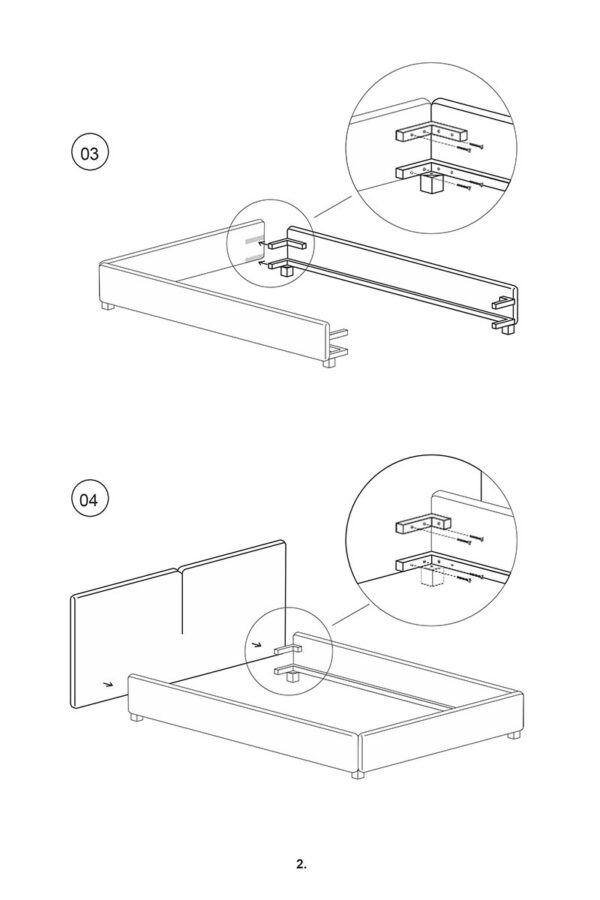 03

04

2.