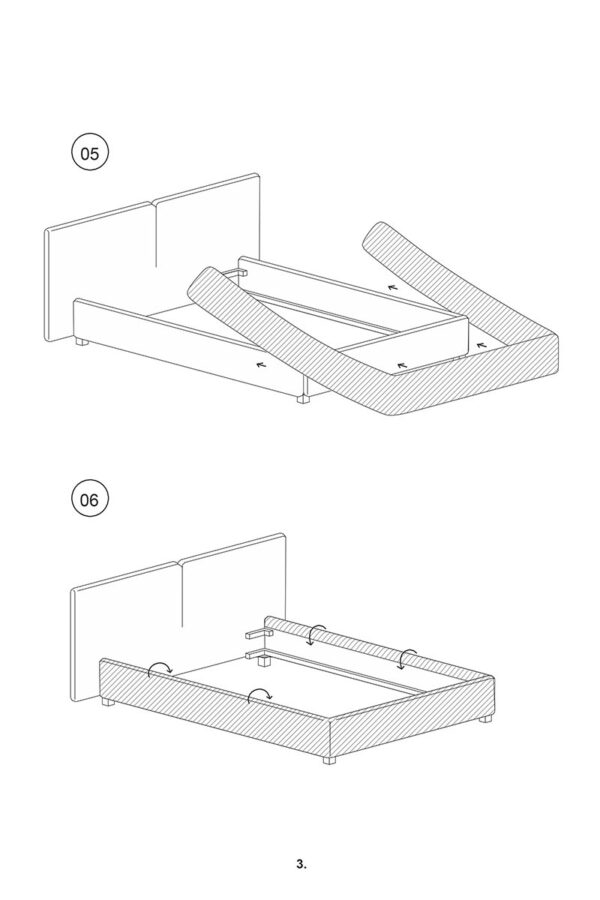 05

06

3.