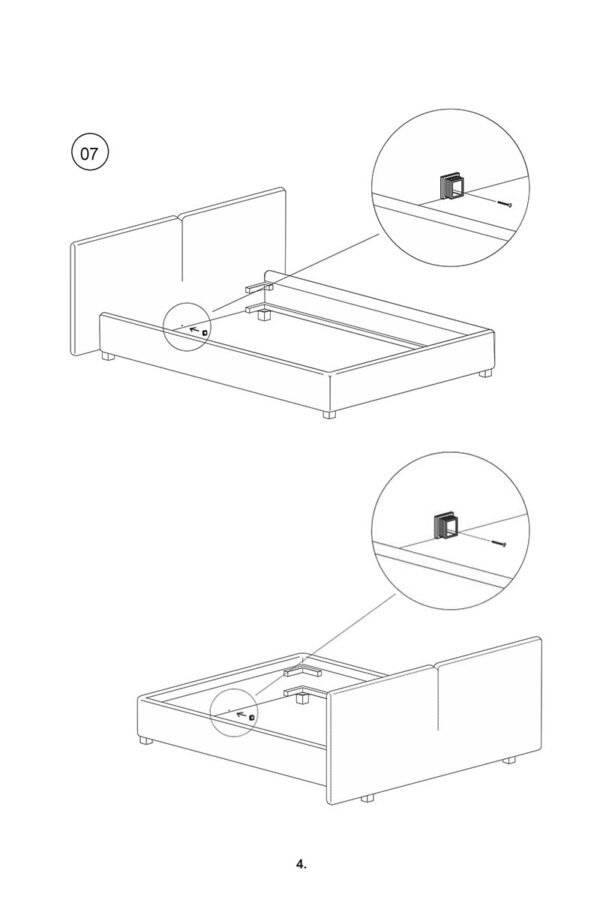 07

4.