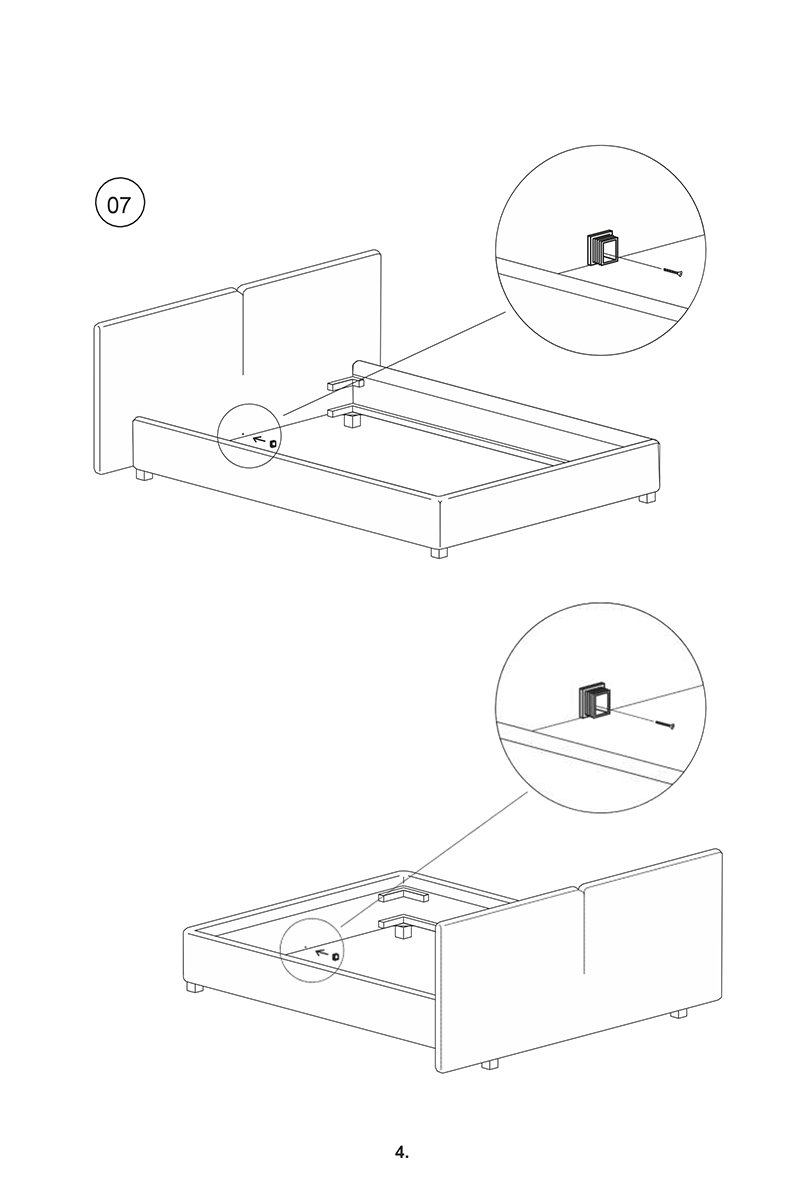 07

4.